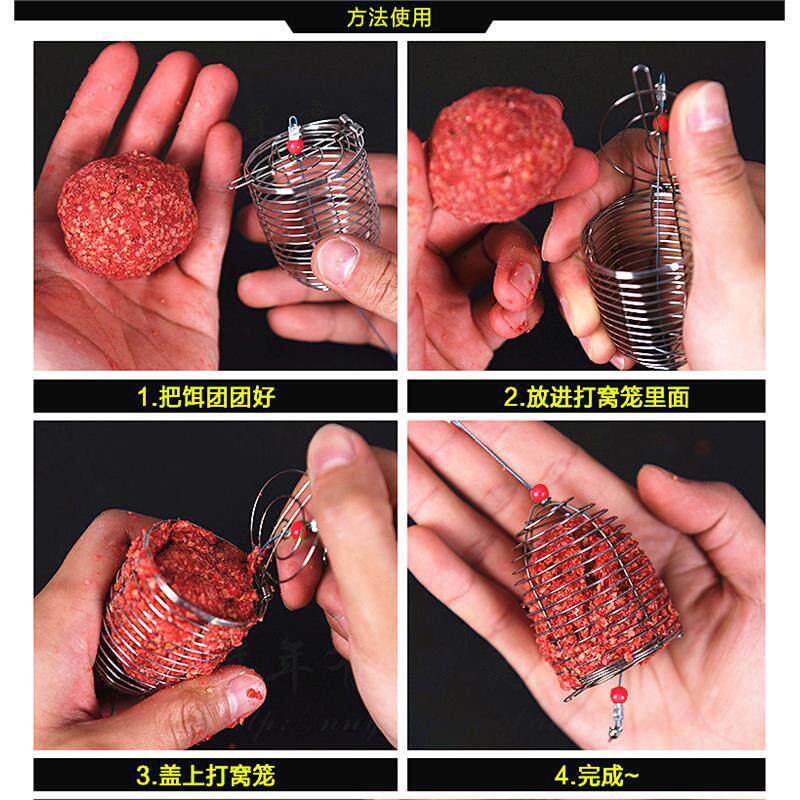 方法使用

1.把饵团团好

2.放进打窝笼里面

3.盖上打窝笼

4.完成~