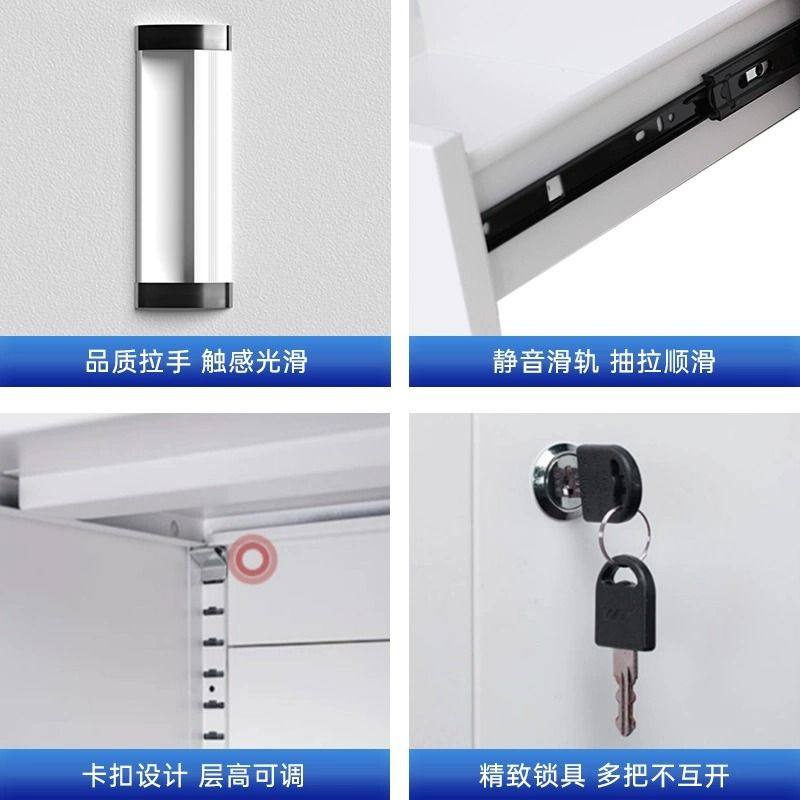 品质拉手 触感光滑

静音滑轨 抽拉顺滑

卡扣设计 层高可调

精致锁具 多把不互开