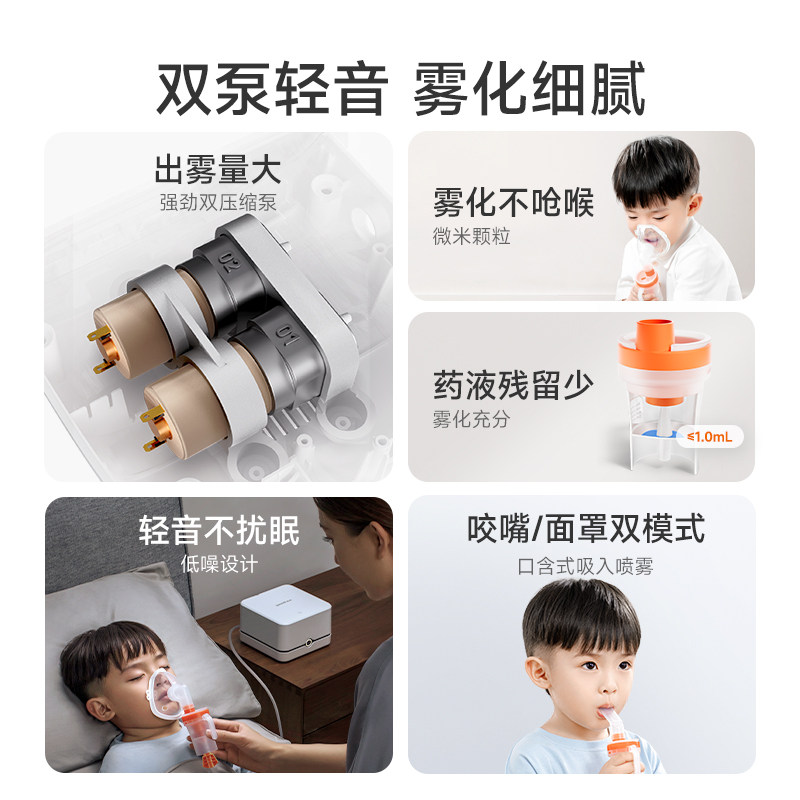 双泵轻音 雾化细腻

出雾量大
强劲双压缩泵

02

01

雾化不呛喉
微米颗粒

药液残留少
雾化充分

≤1.0mL

轻音不扰眠
低噪设计

咬嘴/面罩双模式
口含式吸入喷雾