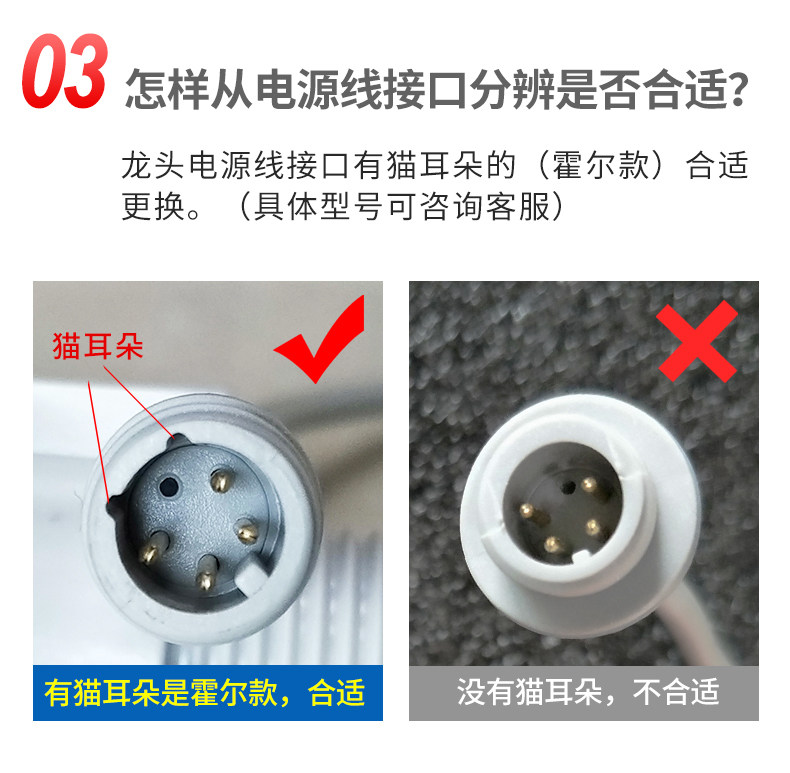 03 怎样从电源线接口分辨是否合适?

龙头电源线接口有猫耳朵的（霍尔款）合适更换。（具体型号可咨询客服）

猫耳朵

有猫耳朵是霍尔款，合适

没有猫耳朵，不合适