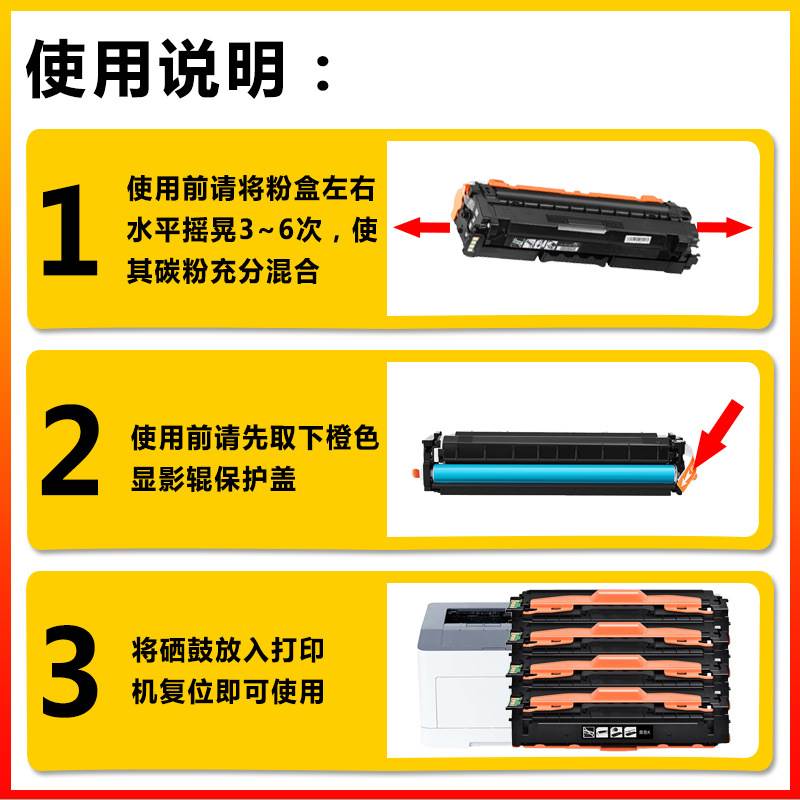 使用说明：

1

使用前请将粉盒左右水平摇晃3~6次，使其碳粉充分混合

2

使用前请先取下橙色显影辊保护盖

3

将硒鼓放入打印机复位即可使用