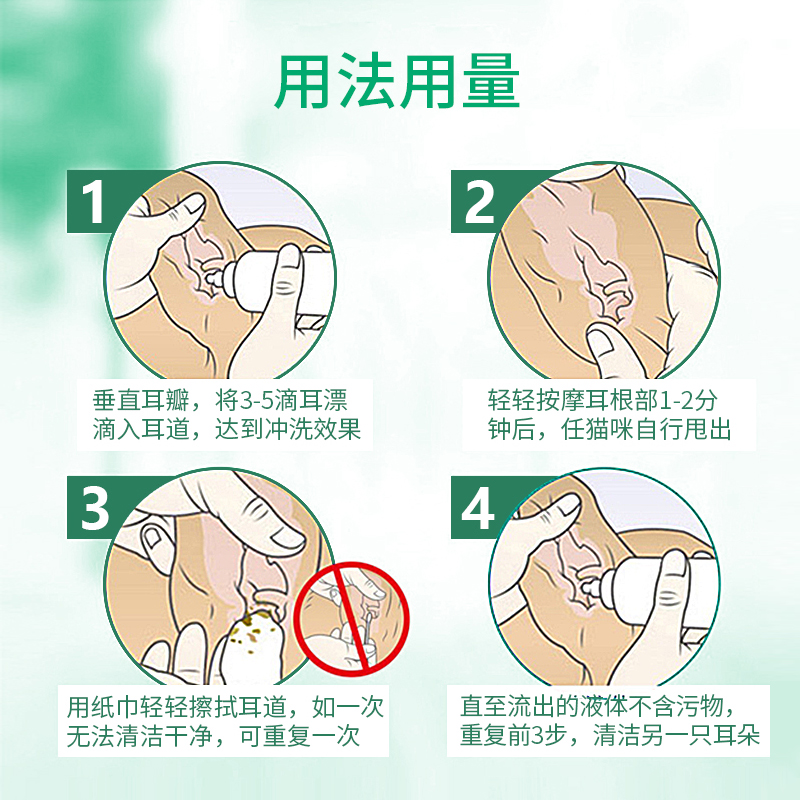 用法用量

1

垂直耳瓣，将3-5滴耳漂滴入耳道，达到冲洗效果

2

轻轻按摩耳根部1-2分钟后，任猫咪自行甩出

3

用纸巾轻轻擦拭耳道，如一次无法清洁干净，可重复一次

4

直至流出的液体不含污物，重复前3步，清洁另一只耳朵