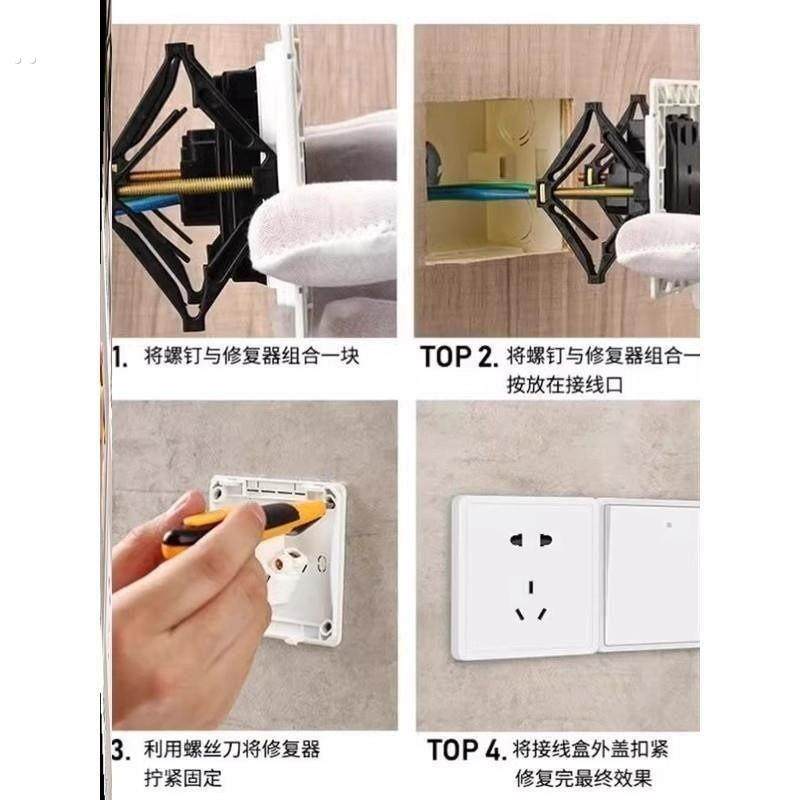 1. 将螺钉与修复器组合一块

TOP 2. 将螺钉与修复器组合一
按放在接线口

3. 利用螺丝刀将修复器
拧紧固定

TOP 4. 将接线盒外盖扣紧
修复完最终效果