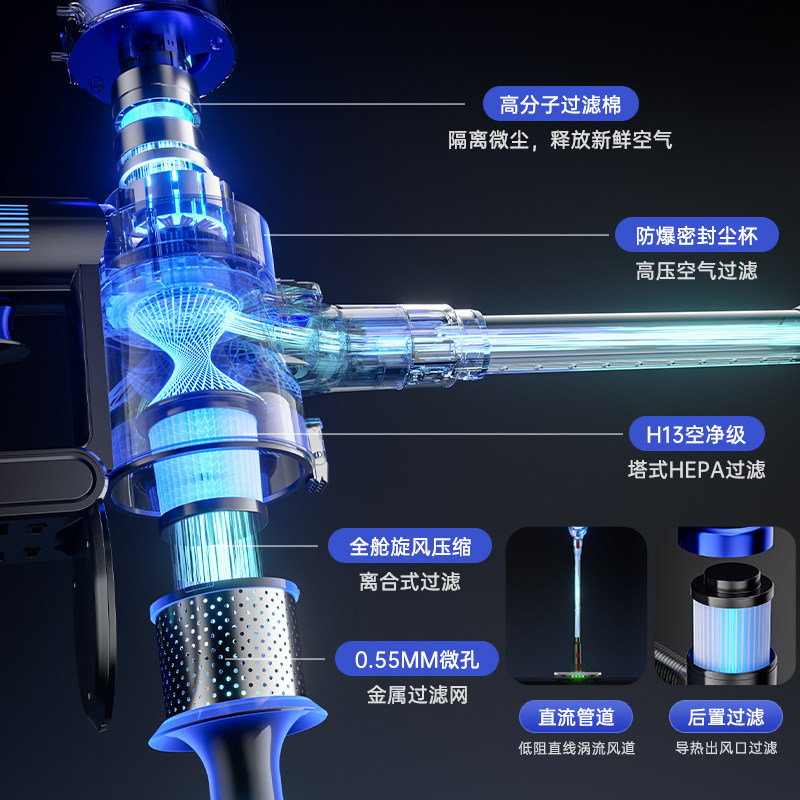 高分子过滤棉
隔离微尘，释放新鲜空气

防爆密封尘杯
高压空气过滤

H13空净级
塔式HEPA过滤

全舱旋风压缩
离合式过滤

0.55MM微孔
金属过滤网

直流管道
低阻直线涡流风道

后置过滤
导热出风口过滤