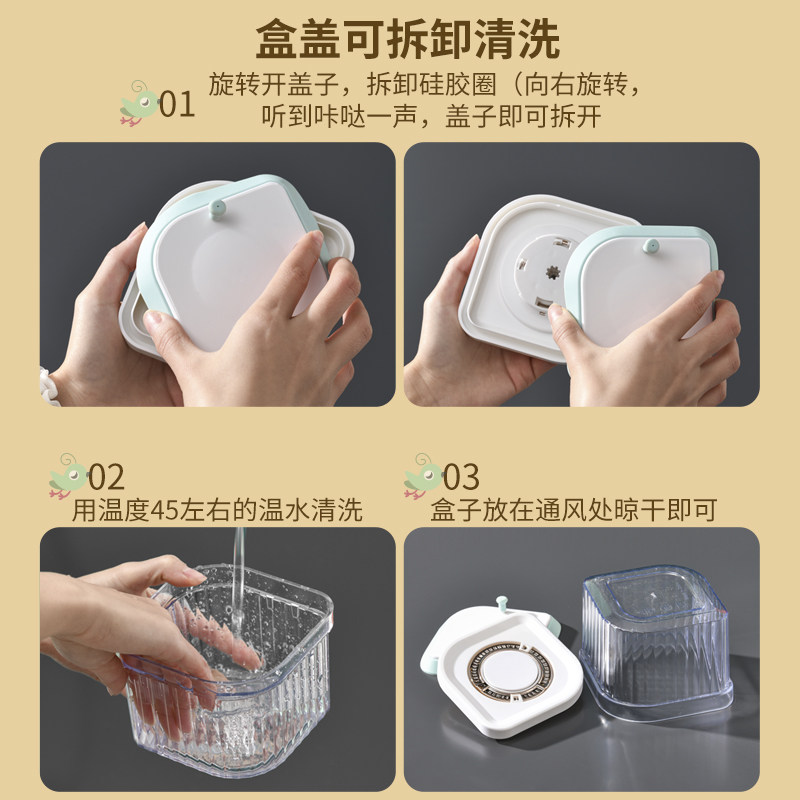 盒盖可拆卸清洗

01 旋转开盖子，拆卸硅胶圈（向右旋转，听到咔哒一声，盖子即可拆开

02 用温度45左右的温水清洗

03 盒子放在通风处晾干即可