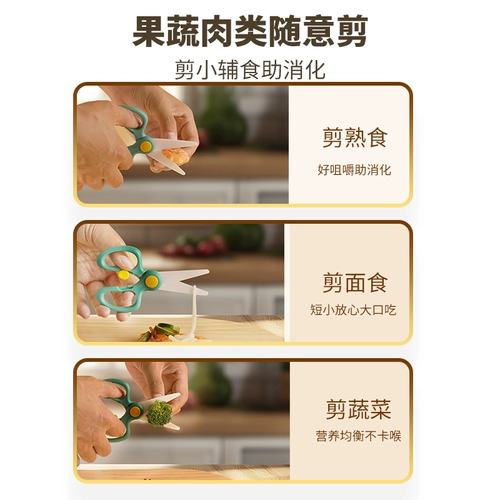 果蔬肉类随意剪

剪小辅食助消化

剪熟食

好咀嚼助消化

剪面食

短小放心大口吃

剪蔬菜

营养均衡不卡喉