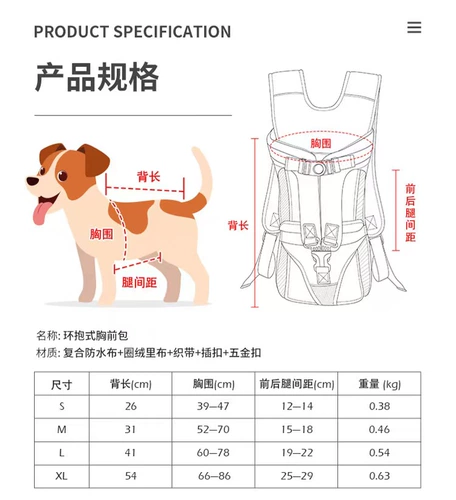 PRODUCT SPECIFICATION

产品规格

背长

胸围

腿间距

胸围

背长

前后腿间距

名称: 环抱式胸前包
材质: 复合防水布+圈绒里布+织带+插扣+五金扣

| 尺寸 | 背长(cm) | 胸围(cm) | 前后腿间距(cm) | 重量 (kg) |
|---|---|---|---|---|
| S | 26 | 39—47 | 12—14 | 0.38 |
| M | 31 | 52—70 | 15—18 | 0.46 |
| L | 41 | 60—78 | 19—22 | 0.54 |
| XL | 54 | 66—86 | 25—29 | 0.63 |