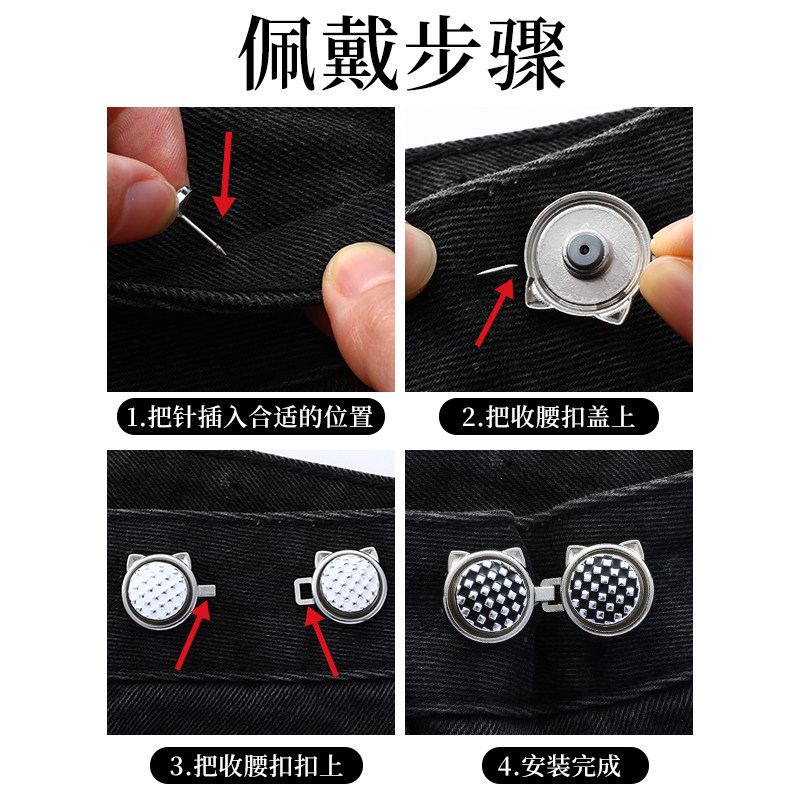 佩戴步骤

1.把针插入合适的位置

2.把收腰扣盖上

3.把收腰扣扣上

4.安装完成