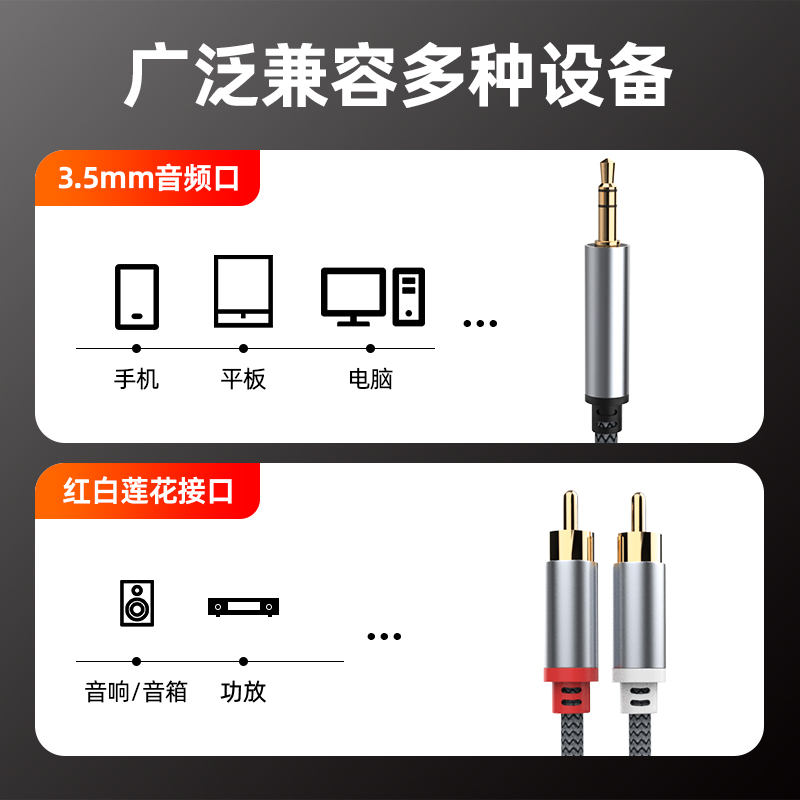 广泛兼容多种设备

3.5mm音频口

...

手机 平板 电脑

红白莲花接口

...

音响/音箱 功放