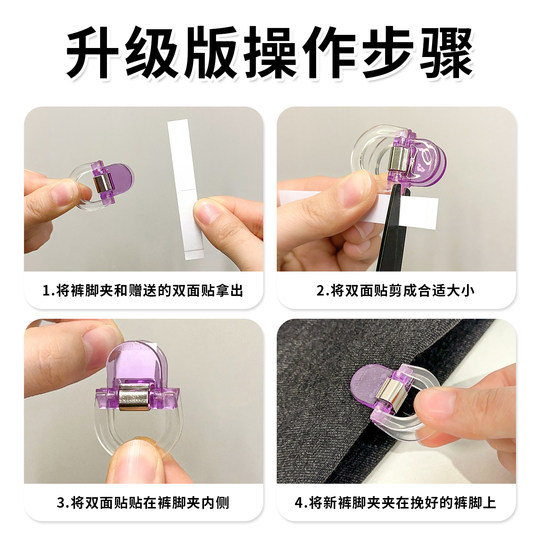 升级版操作步骤

1.将裤脚夹和赠送的双面贴拿出

2.将双面贴剪成合适大小

3.将双面贴贴在裤脚夹内侧

4.将新裤脚夹夹在挽好的裤脚上