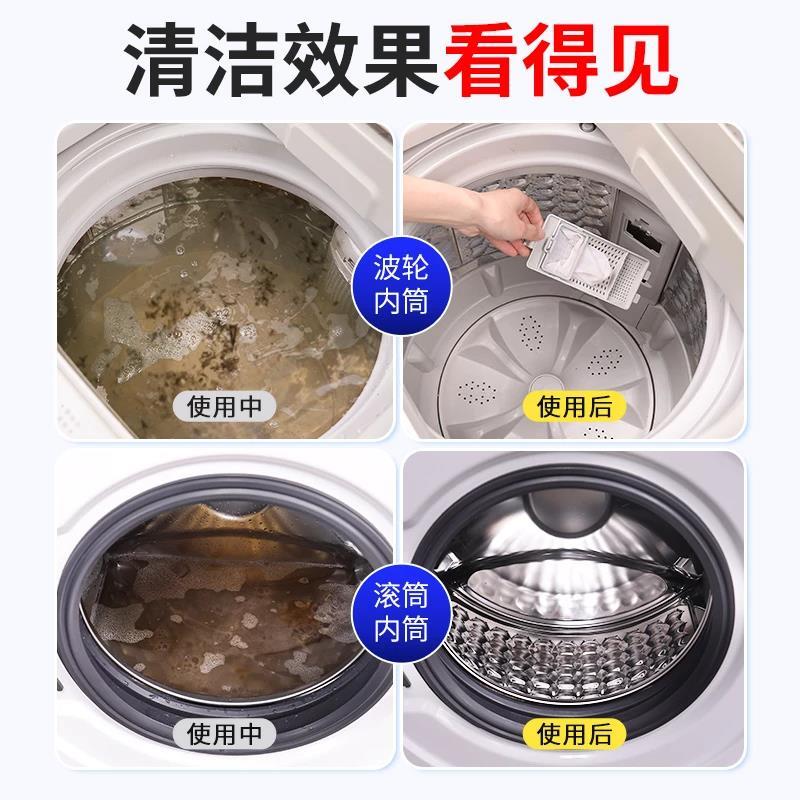 清洁效果看得见

波轮内筒

使用中

使用后

滚筒内筒

使用中

使用后