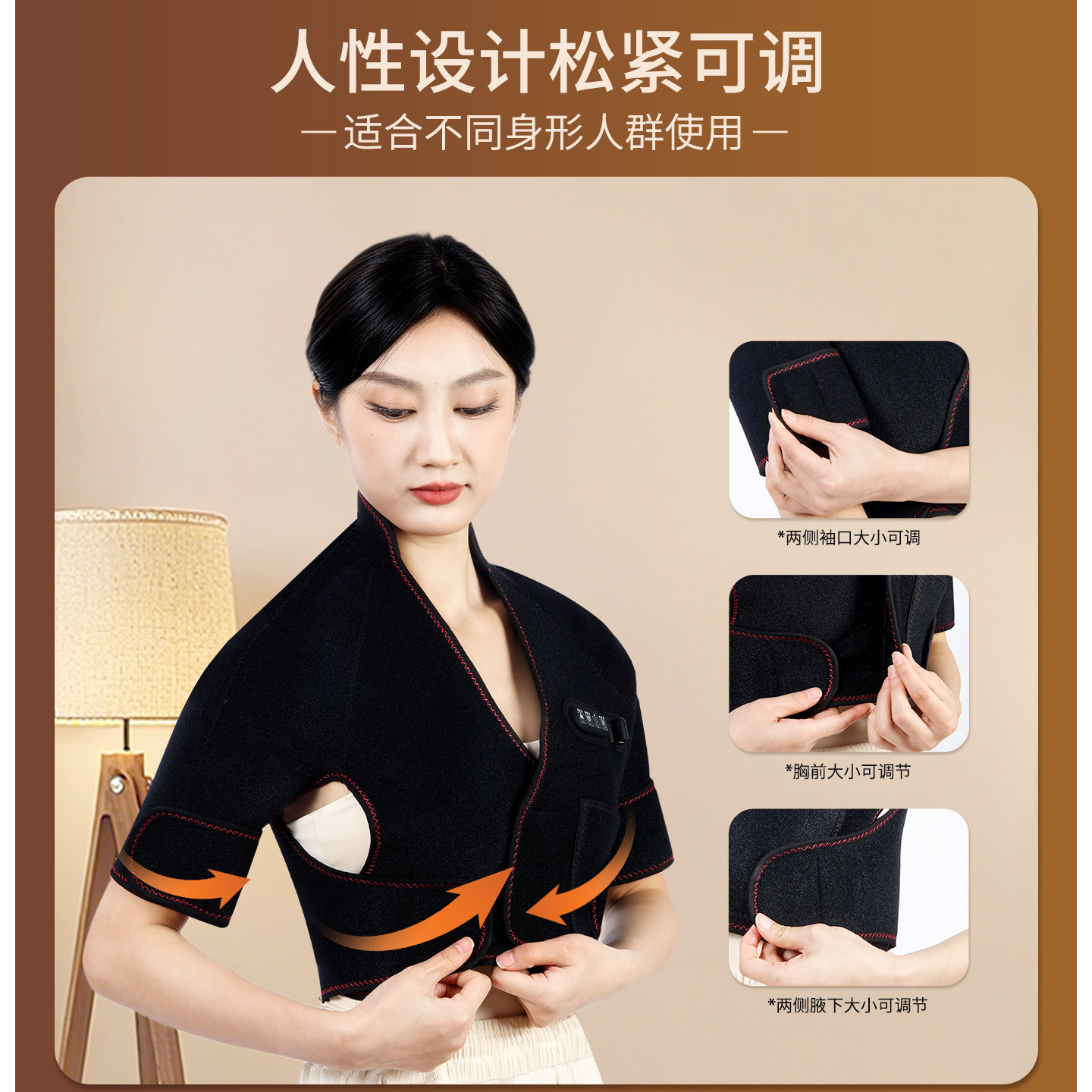 人性设计松紧可调

— 适合不同身形人群使用 —

*两侧袖口大小可调

*胸前大小可调节

*两侧腋下大小可调节