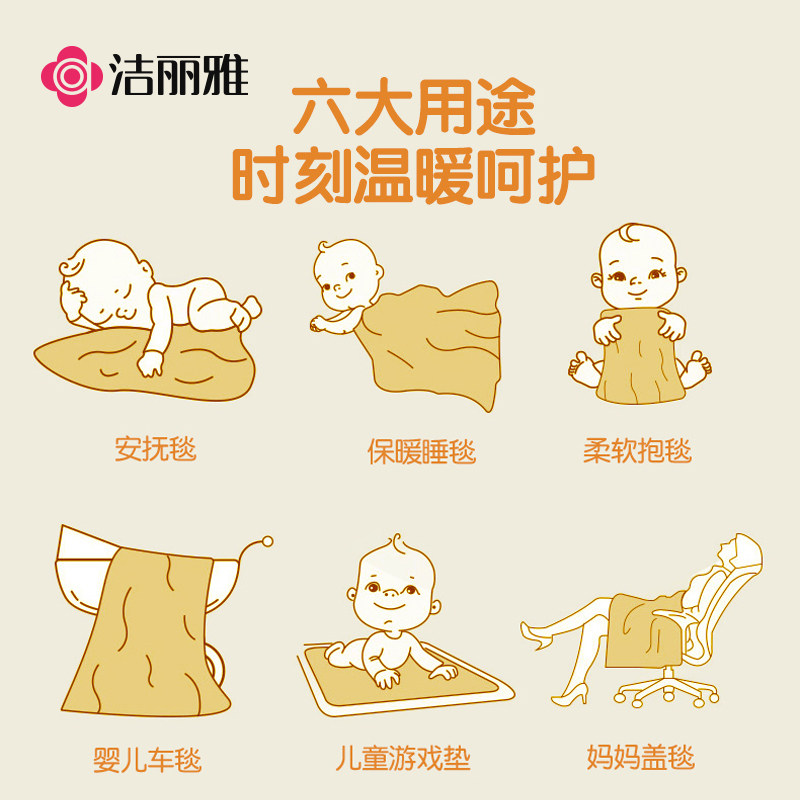 洁丽雅

六大用途
时刻温暖呵护

安抚毯

保暖睡毯

柔软抱毯

婴儿车毯

儿童游戏垫

妈妈盖毯