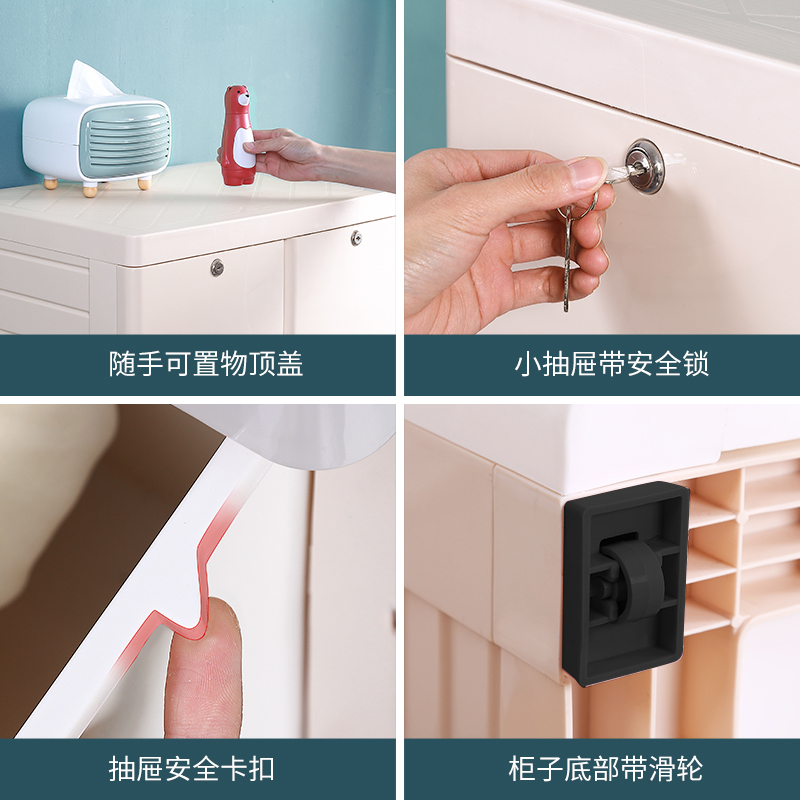 随手可置物顶盖

小抽屉带安全锁

抽屉安全卡扣

柜子底部带滑轮