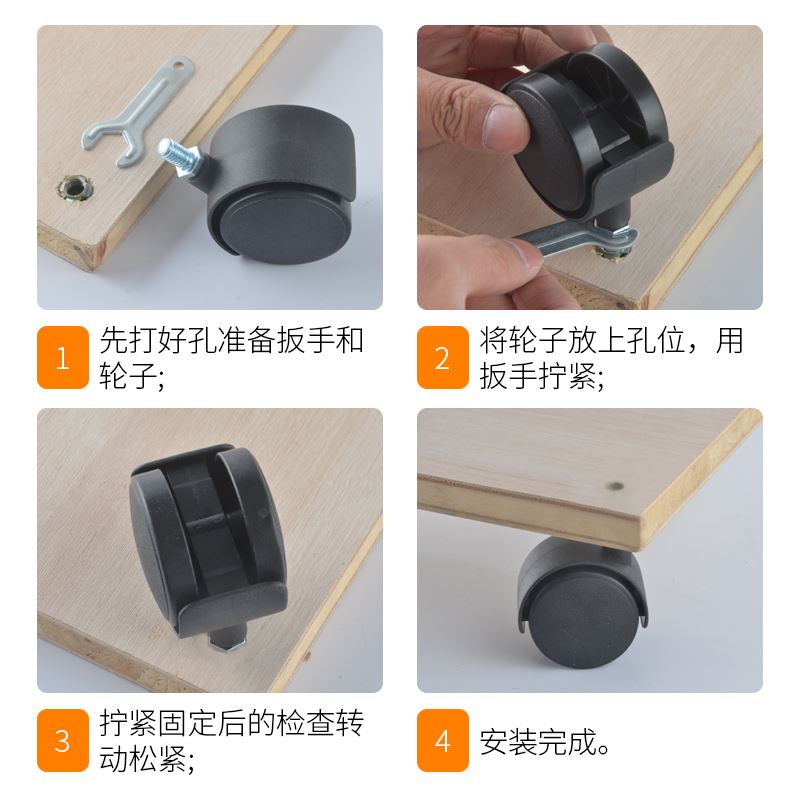 1 先打好孔准备扳手和轮子;

2 将轮子放上孔位，用扳手拧紧;

3 拧紧固定后的检查转动松紧;

4 安装完成。