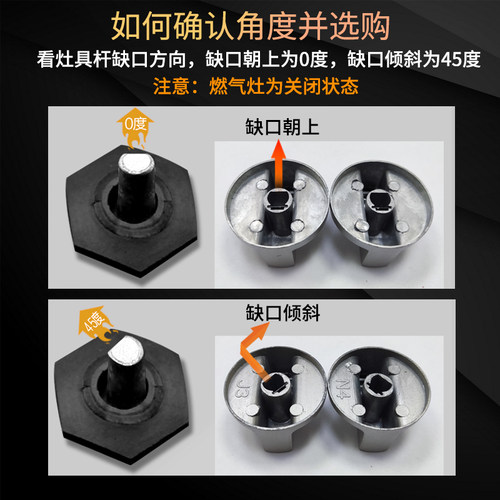 如何确认角度并选购

看灶具杆缺口方向，缺口朝上为0度，缺口倾斜为45度

注意：燃气灶为关闭状态

0度

缺口朝上

45度

缺口倾斜

J3

N4