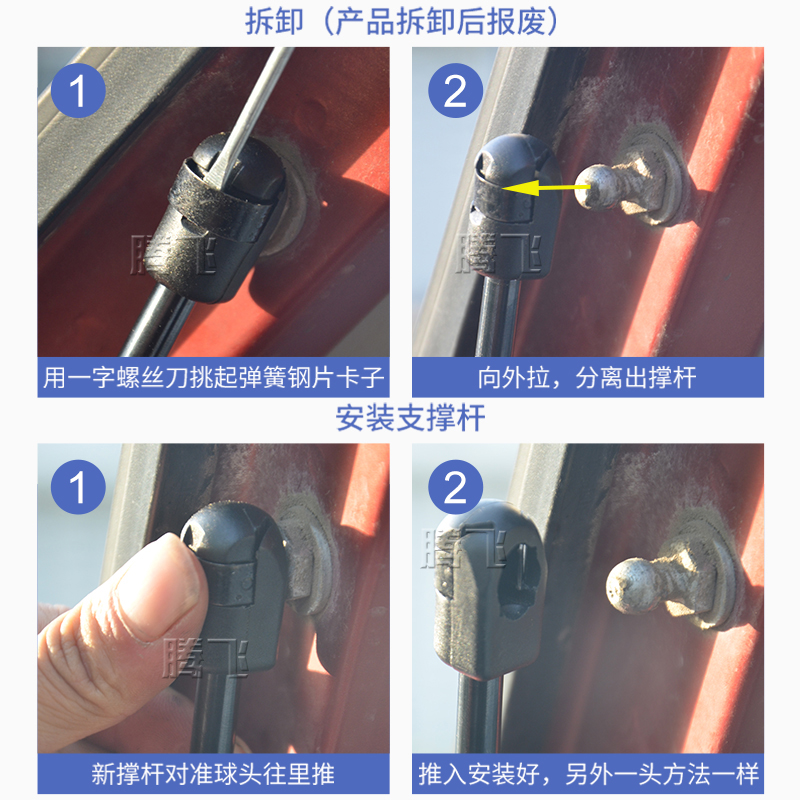 拆卸（产品拆卸后报废）

1

腾飞

用一字螺丝刀挑起弹簧钢片卡子

2

腾飞

向外拉，分离出撑杆

安装支撑杆

1

腾飞

新撑杆对准球头往里推

2

腾飞

推入安装好，另外一头方法一样