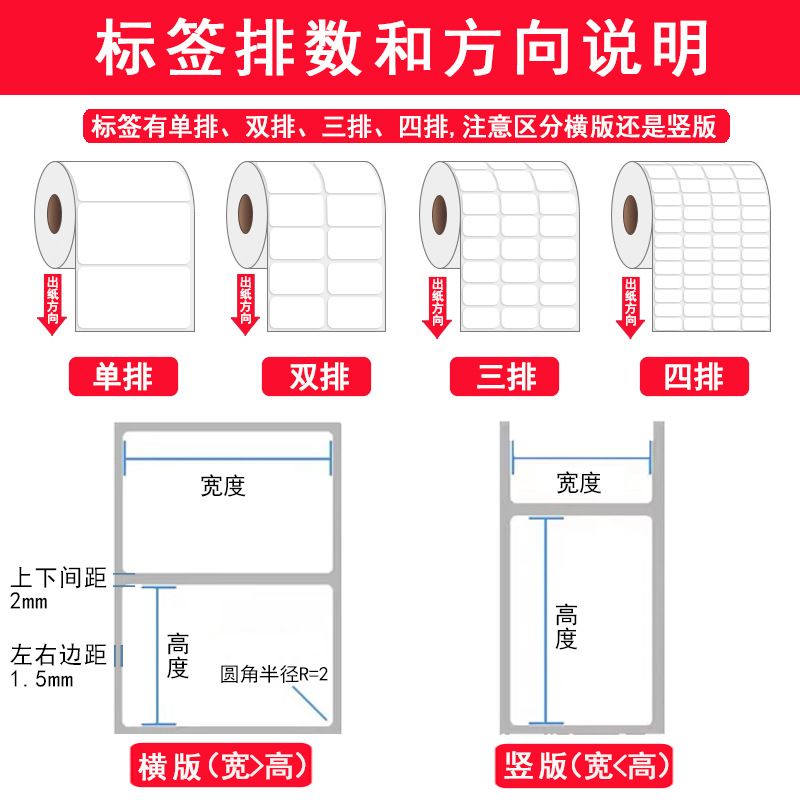 标签排数和方向说明

标签有单排、双排、三排、四排,注意区分横版还是竖版

出纸方向

出纸方向

出纸方向

出纸方向

单排

双排

三排

四排

宽度

上下间距 2mm

左右边距 1.5mm

高度

圆角半径R=2

横版(宽>高)

宽度

高度

竖版(宽<高)