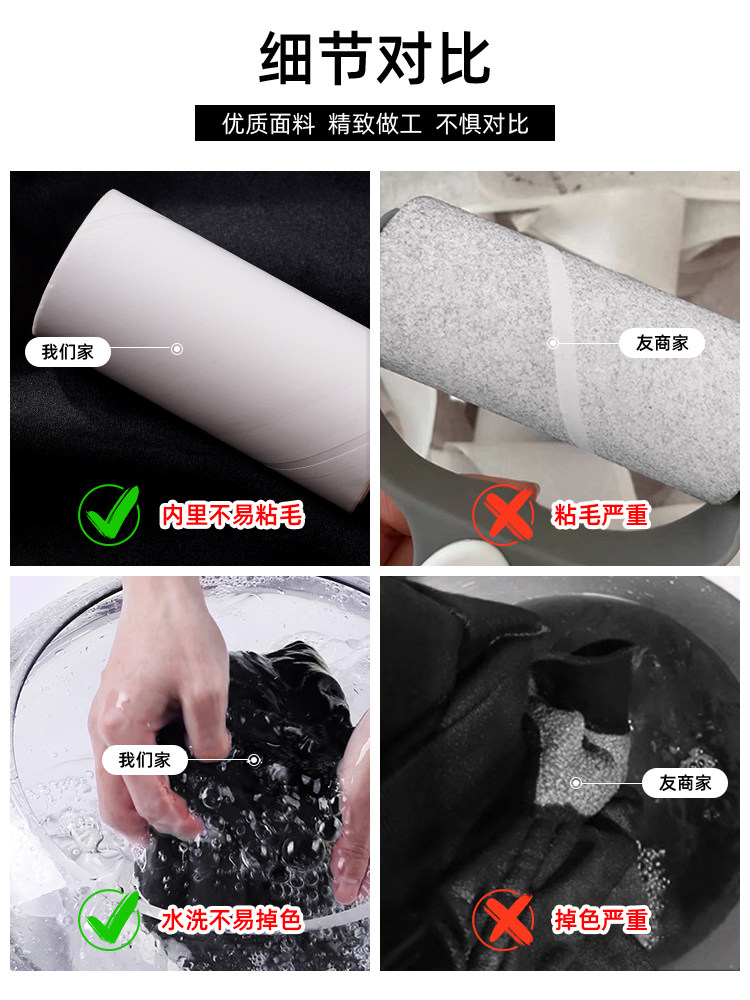 细节对比

优质面料 精致做工 不惧对比

我们家

内里不易粘毛

友商家

粘毛严重

我们家

水洗不易掉色

友商家

掉色严重