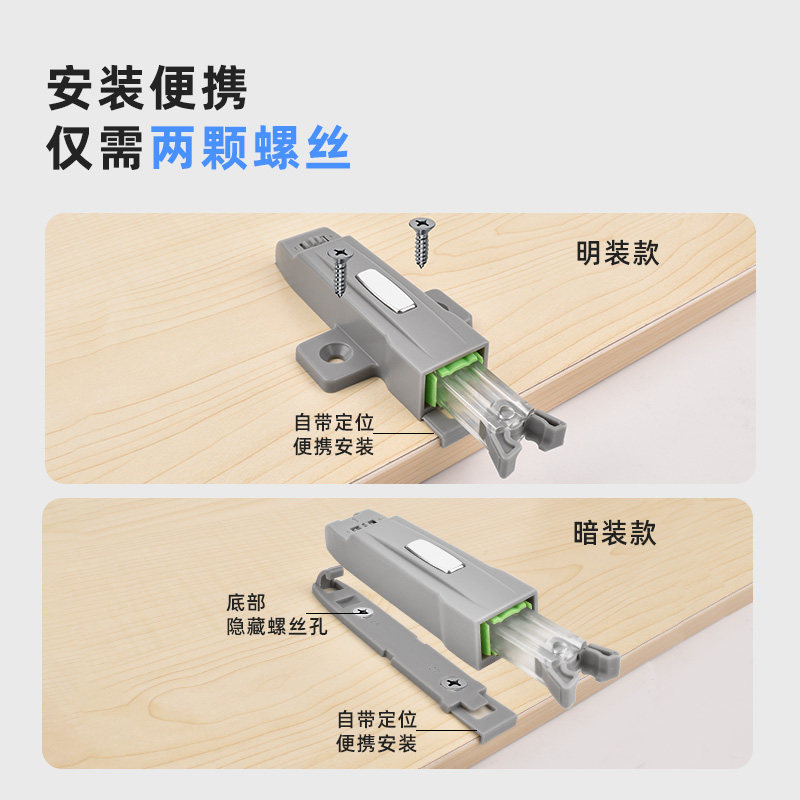 安装便携
仅需两颗螺丝

明装款

自带定位
便携安装

暗装款

底部
隐藏螺丝孔

自带定位
便携安装