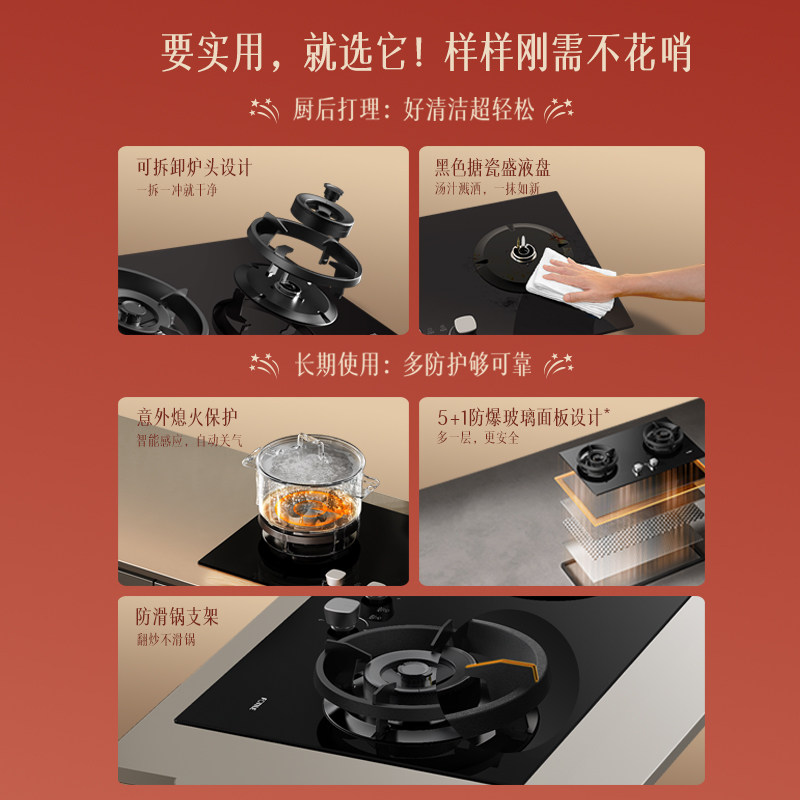 要实用，就选它！样样刚需不花哨

厨后打理：好清洁超轻松

可拆卸炉头设计
一拆一冲就干净

黑色搪瓷盛液盘
汤汁溅洒，一抹如新

长期使用：多防护够可靠

意外熄火保护
智能感应，自动关气

5+1防爆玻璃面板设计*
多一层，更安全

防滑锅支架
翻炒不滑锅

FOTILE