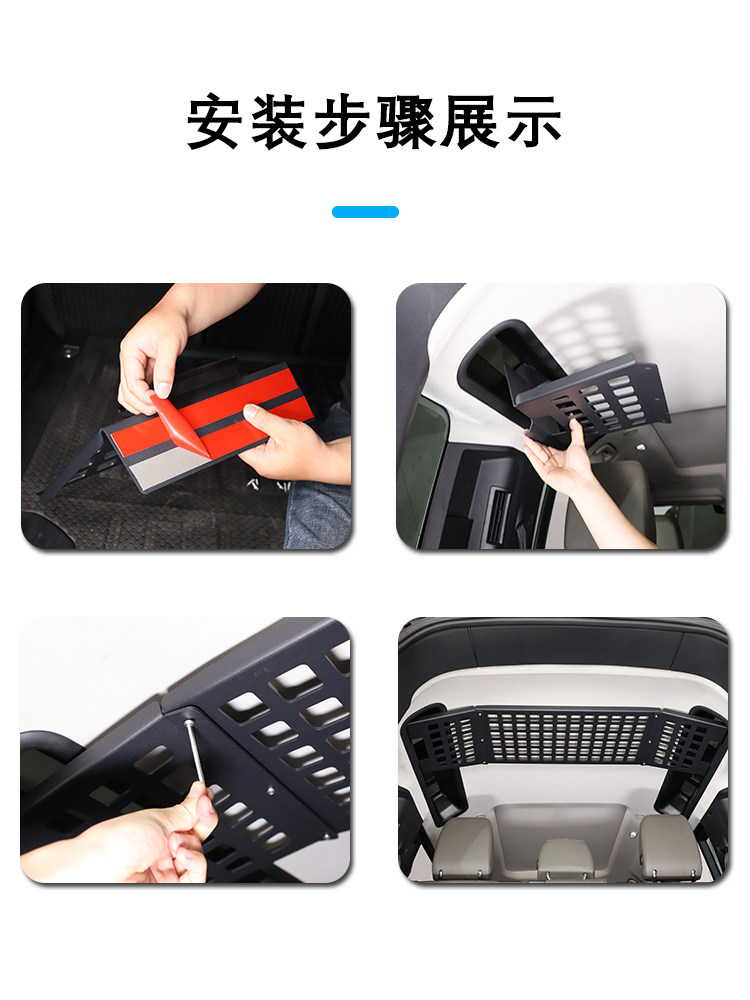 安装步骤展示