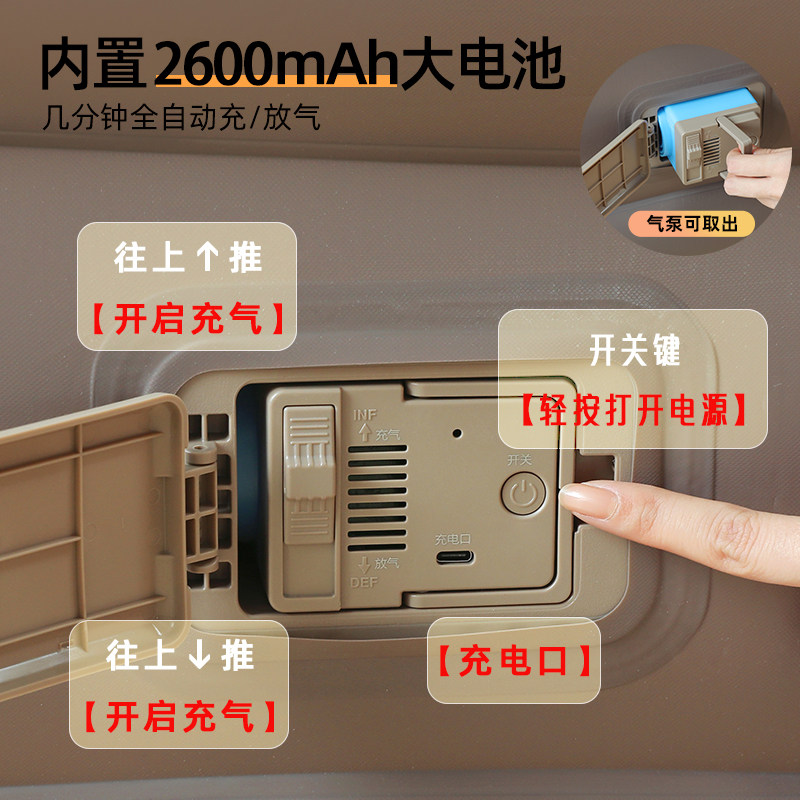 内置2600mAh大电池
几分钟全自动充/放气

气泵可取出

往上↑推
【开启充气】

开关键
【轻按打开电源】

INF
↑充气

开关

充电口

↓放气
DEF

往上↓推
【开启充气】

【充电口】