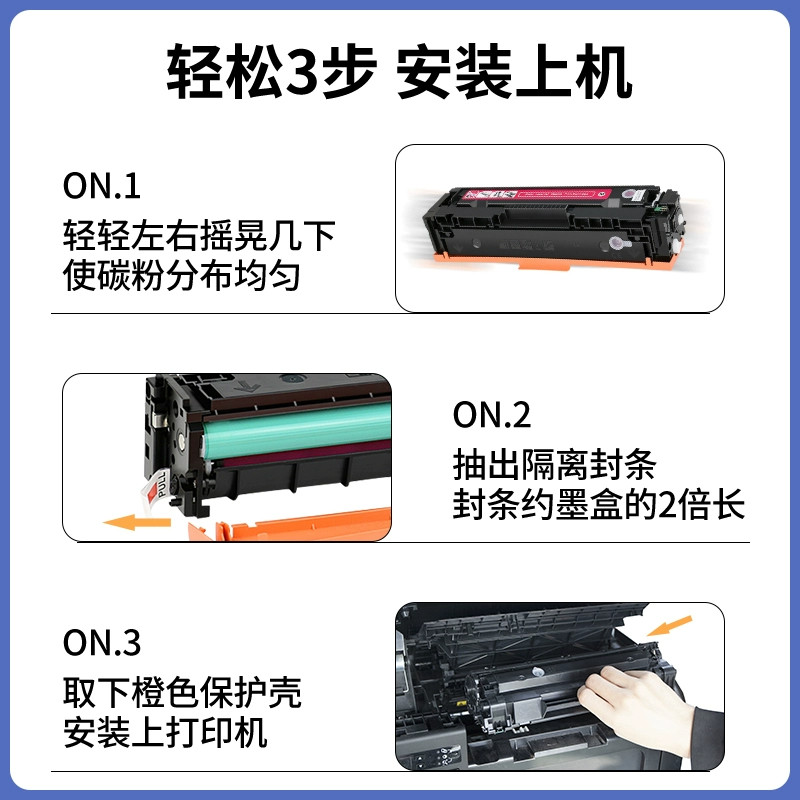 轻松3步 安装上机

ON.1
轻轻左右摇晃几下
使碳粉分布均匀

PULL

ON.2
抽出隔离封条
封条约墨盒的2倍长

ON.3
取下橙色保护壳
安装上打印机