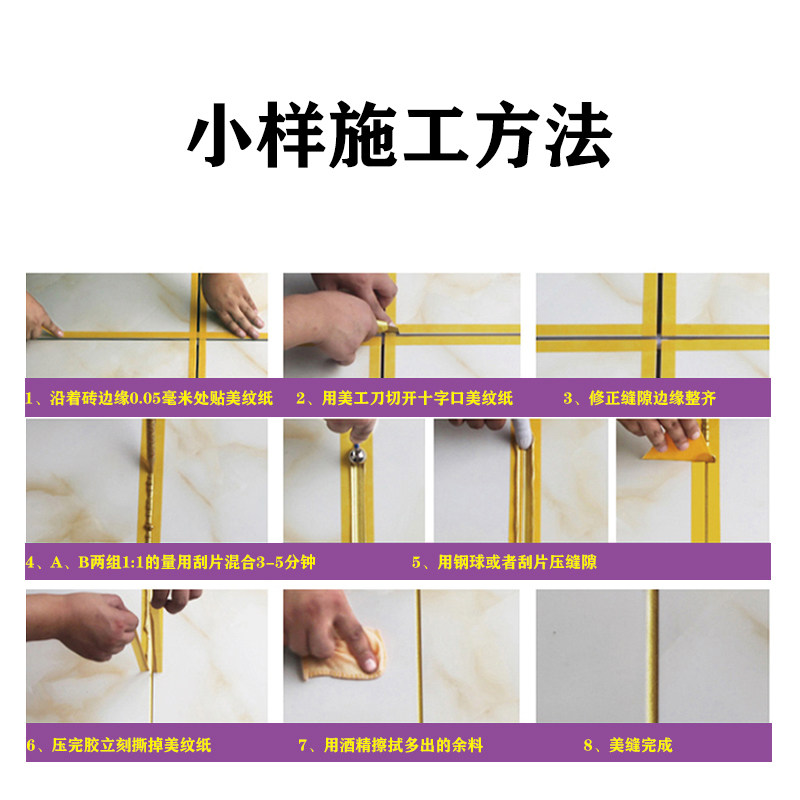 小样施工方法

1、沿着砖边缘0.05毫米处贴美纹纸

2、用美工刀切开十字口美纹纸

3、修正缝隙边缘整齐

4、A、B两组1:1的量用刮片混合3-5分钟

5、用钢球或者刮片压缝隙

6、压完胶立刻撕掉美纹纸

7、用酒精擦拭多出的余料

8、美缝完成