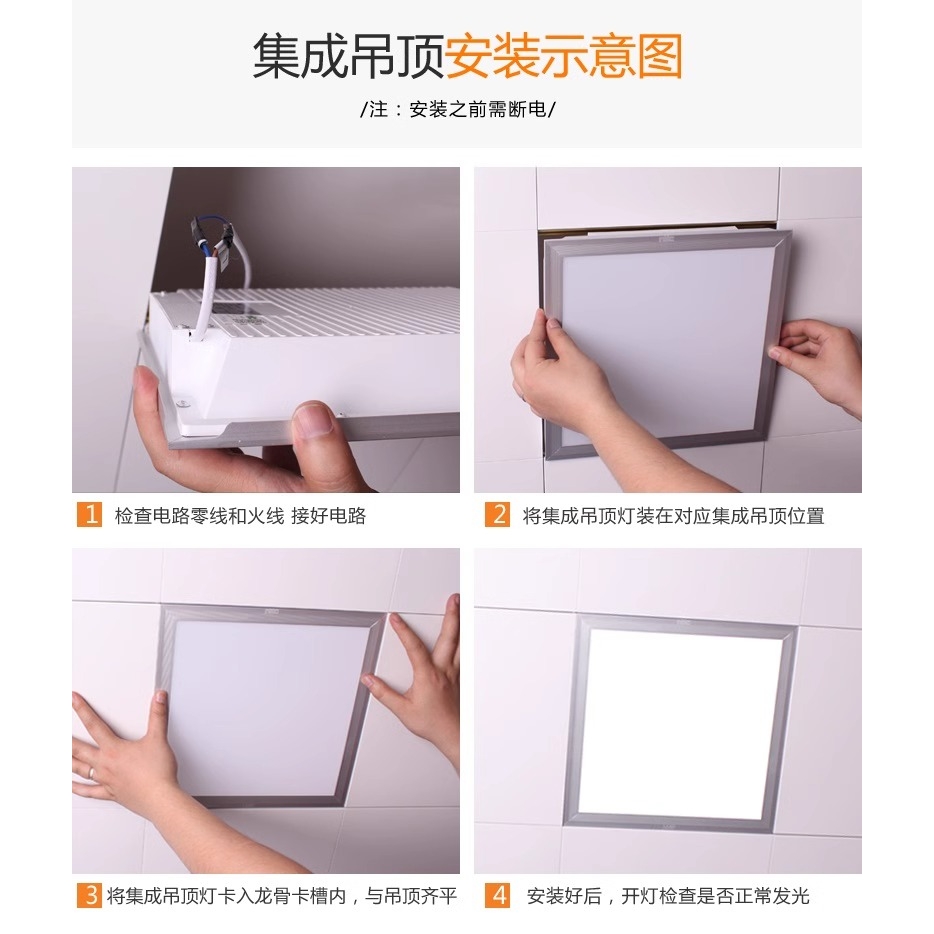 集成吊顶安装示意图

/注：安装之前需断电/

1 检查电路零线和火线 接好电路

2 将集成吊顶灯装在对应集成吊顶位置

3 将集成吊顶灯卡入龙骨卡槽内，与吊顶齐平

4 安装好后，开灯检查是否正常发光