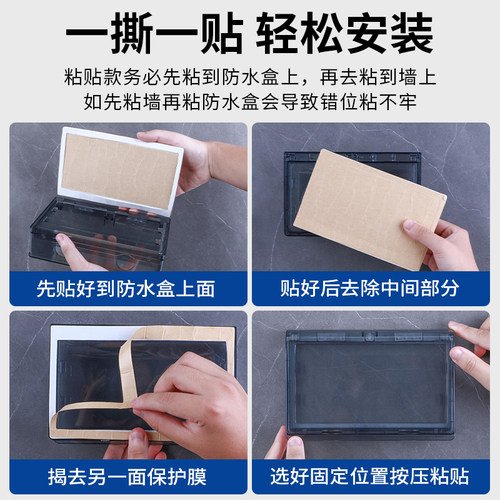 一撕一贴 轻松安装

粘贴款务必先粘到防水盒上，再去粘到墙上
如先粘墙再粘防水盒会导致错位粘不牢

先贴好到防水盒上面

贴好后去除中间部分

揭去另一面保护膜

选好固定位置按压粘贴