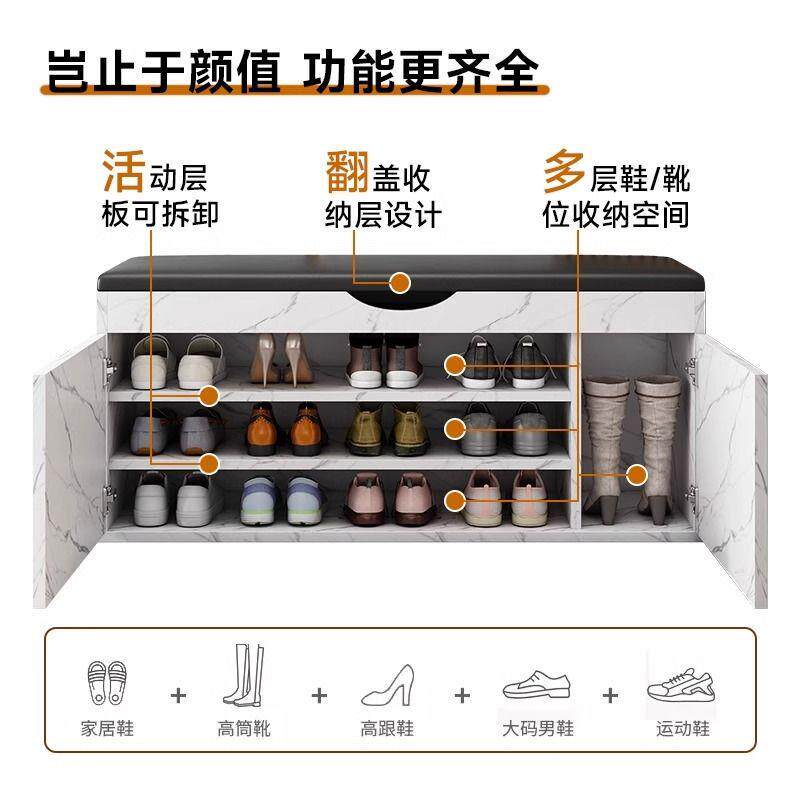 岂止于颜值 功能更齐全

活动层板可拆卸

翻盖收纳层设计

多层鞋/靴位收纳空间

家居鞋 + 高筒靴 + 高跟鞋 + 大码男鞋 + 运动鞋