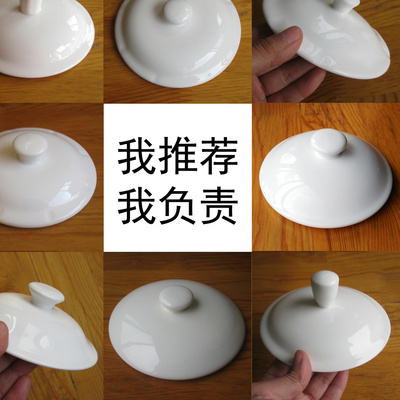 我推荐
我负责