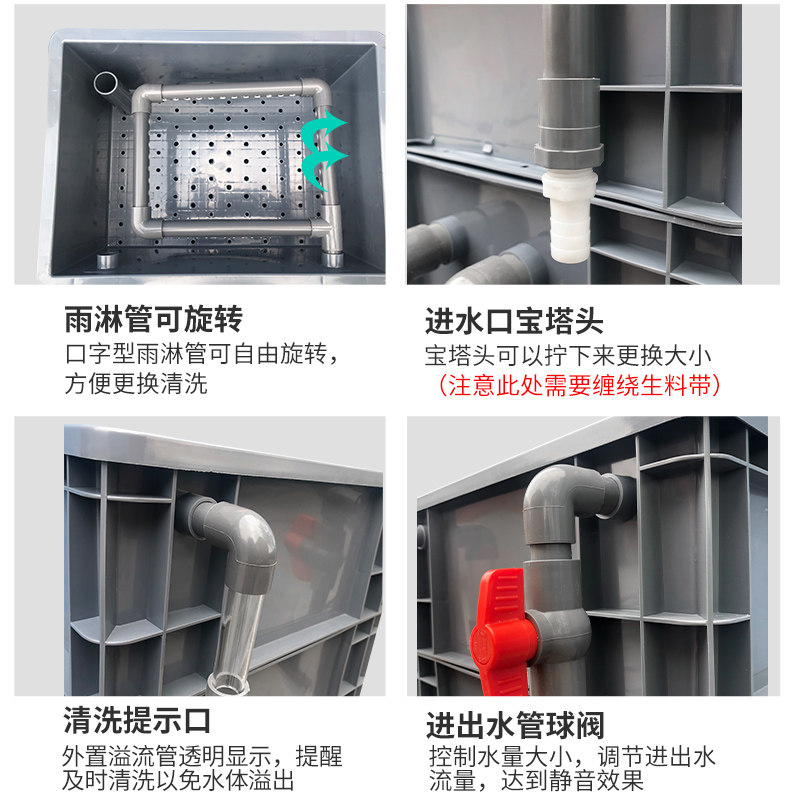 雨淋管可旋转
口字型雨淋管可自由旋转，方便更换清洗

进水口宝塔头
宝塔头可以拧下来更换大小
（注意此处需要缠绕生料带）

清洗提示口
外置溢流管透明显示，提醒及时清洗以免水体溢出

进出水管球阀
控制水量大小，调节进出水流量，达到静音效果