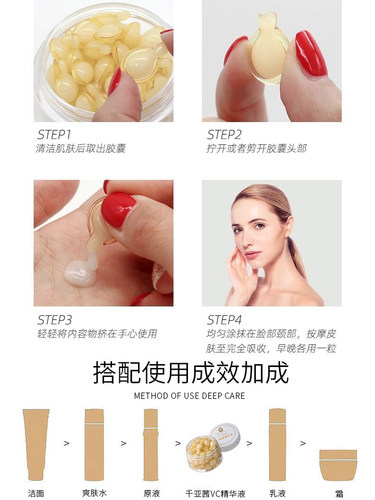 STEP1
清洁肌肤后取出胶囊

STEP2
拧开或者剪开胶囊头部

STEP3
轻轻将内容物挤在手心使用

STEP4
均匀涂抹在脸部颈部，按摩皮肤至完全吸收，早晚各用一粒

搭配使用成效加成

METHOD OF USE DEEP CARE

洁面 > 爽肤水 > 原液 > 千亚茜VC精华液 > 乳液 > 霜