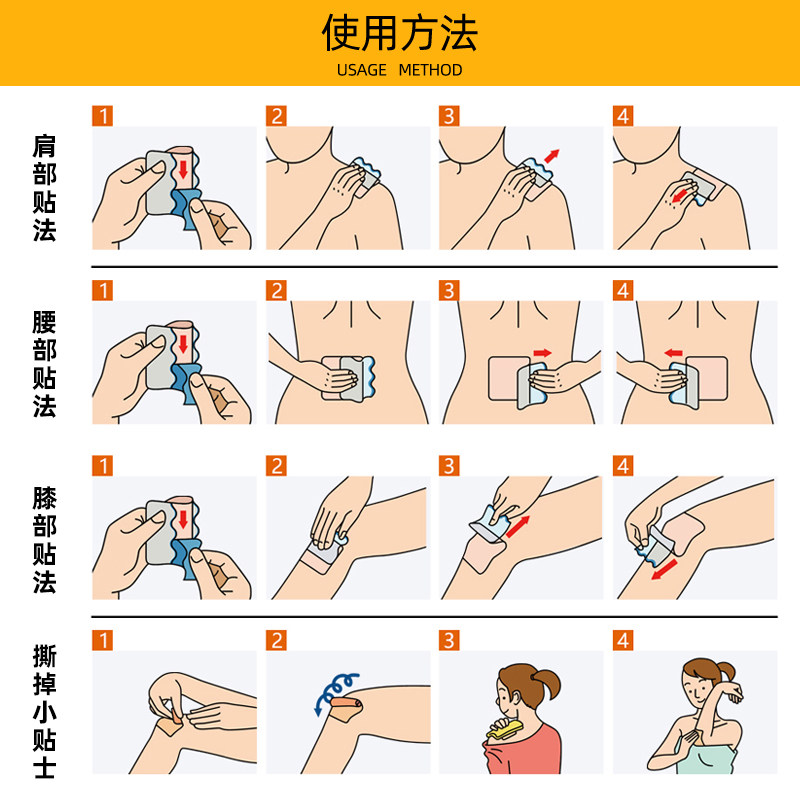 使用方法
USAGE METHOD

肩部贴法
1 2 3 4

腰部贴法
1 2 3 4

膝部贴法
1 2 3 4

撕掉小贴士
1 2 3 4