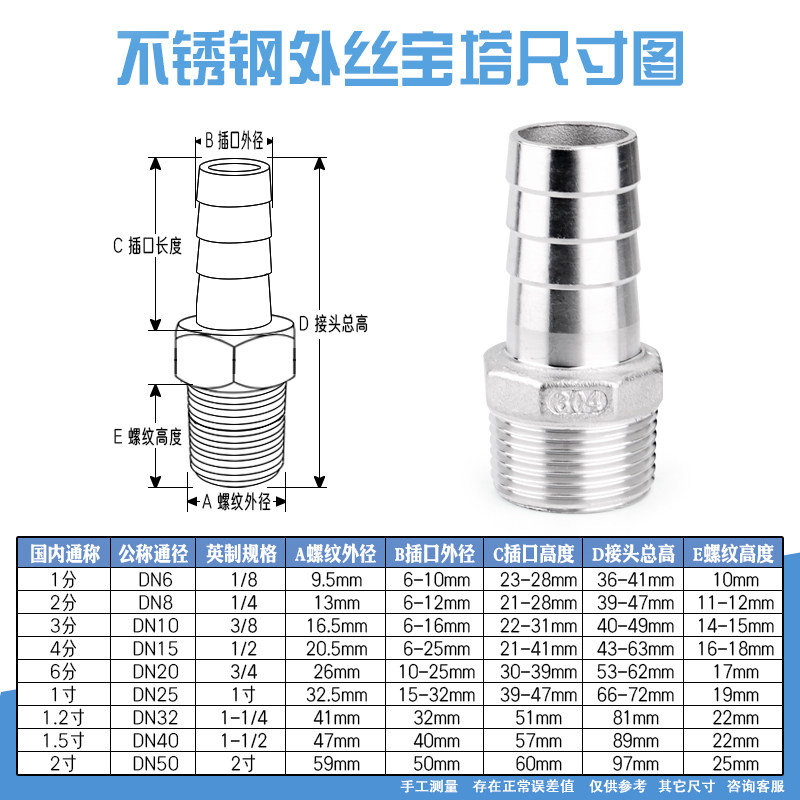 不锈钢外丝宝塔尺寸图

B 插口外径

C 插口长度

D 接头总高

E 螺纹高度

A 螺纹外径

304

| 国内通称 | 公称通径 | 英制规格 | A螺纹外径 | B插口外径 | C插口高度 | D接头总高 | E螺纹高度 |
|---|---|---|---|---|---|---|---|
| 1分 | DN6 | 1/8 | 9.5mm | 6-10mm | 23-28mm | 36-41mm | 10mm |
| 2分 | DN8 | 1/4 | 13mm | 6-12mm | 21-28mm | 39-47mm | 11-12mm |
| 3分 | DN10 | 3/8 | 16.5mm | 6-16mm | 22-31mm | 40-49mm | 14-15mm |
| 4分 | DN15 | 1/2 | 20.5mm | 6-25mm | 21-41mm | 43-63mm | 16-18mm |
| 6分 | DN20 | 3/4 | 26mm | 10-25mm | 30-39mm | 53-62mm | 17mm |
| 1寸 | DN25 | 1寸 | 32.5mm | 15-32mm | 39-47mm | 66-72mm | 19mm |
| 1.2寸 | DN32 | 1-1/4 | 41mm | 32mm | 51mm | 81mm | 22mm |
| 1.5寸 | DN40 | 1-1/2 | 47mm | 40mm | 57mm | 89mm | 22mm |
| 2寸 | DN50 | 2寸 | 59mm | 50mm | 60mm | 97mm | 25mm |

手工测量 存在正常误差值 仅供参考 其它尺寸 咨询客服