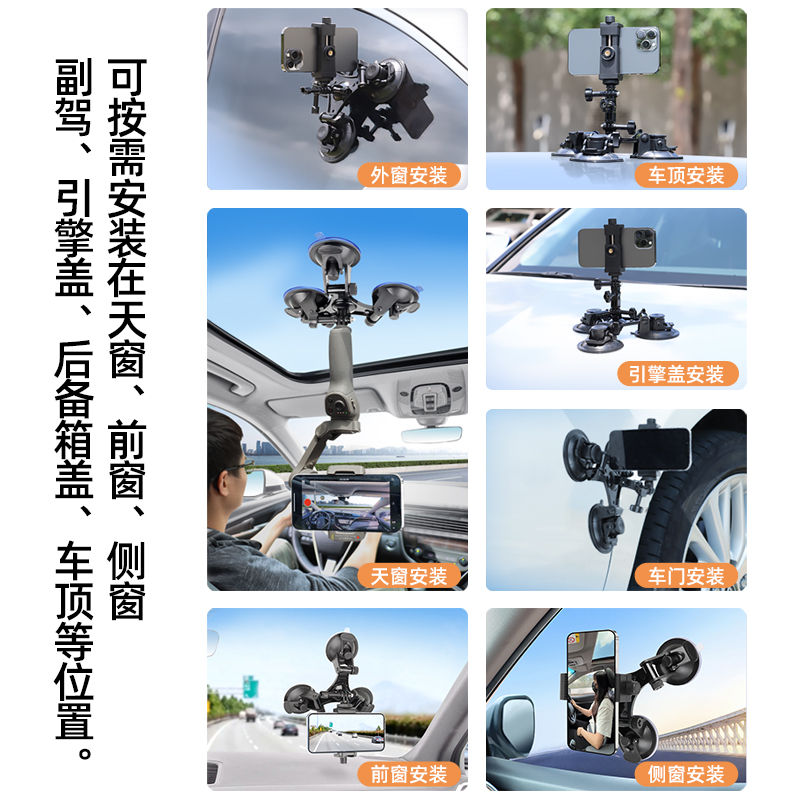 可按需安装在天窗、前窗、侧窗

副驾、引擎盖、后备箱盖、车顶等位置。

外窗安装

车顶安装

天窗安装

引擎盖安装

车门安装

前窗安装

侧窗安装