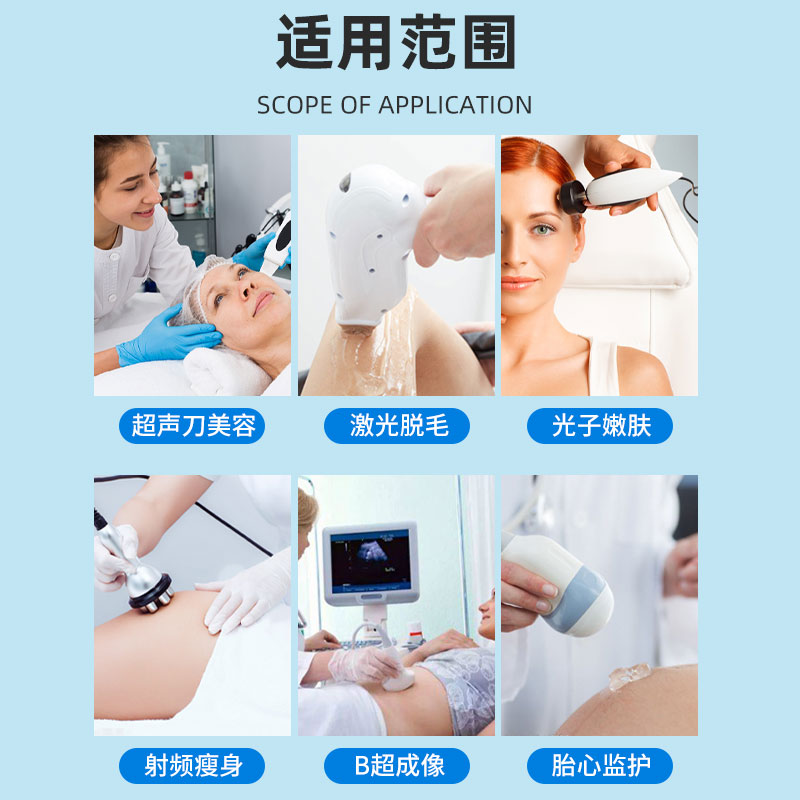 适用范围

SCOPE OF APPLICATION

超声刀美容

激光脱毛

光子嫩肤

射频瘦身

B超成像

胎心监护