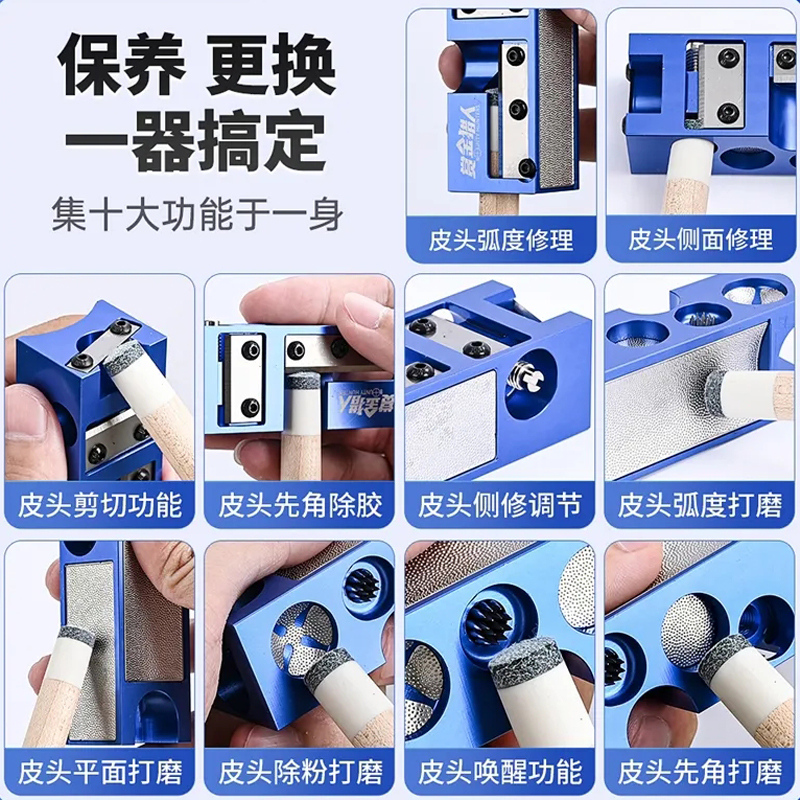 保养 更换
一器搞定
集十大功能于一身

皮头弧度修理
皮头侧面修理
皮头剪切功能
皮头先角除胶
皮头侧修调节
皮头弧度打磨
皮头平面打磨
皮头除粉打磨
皮头唤醒功能
皮头先角打磨