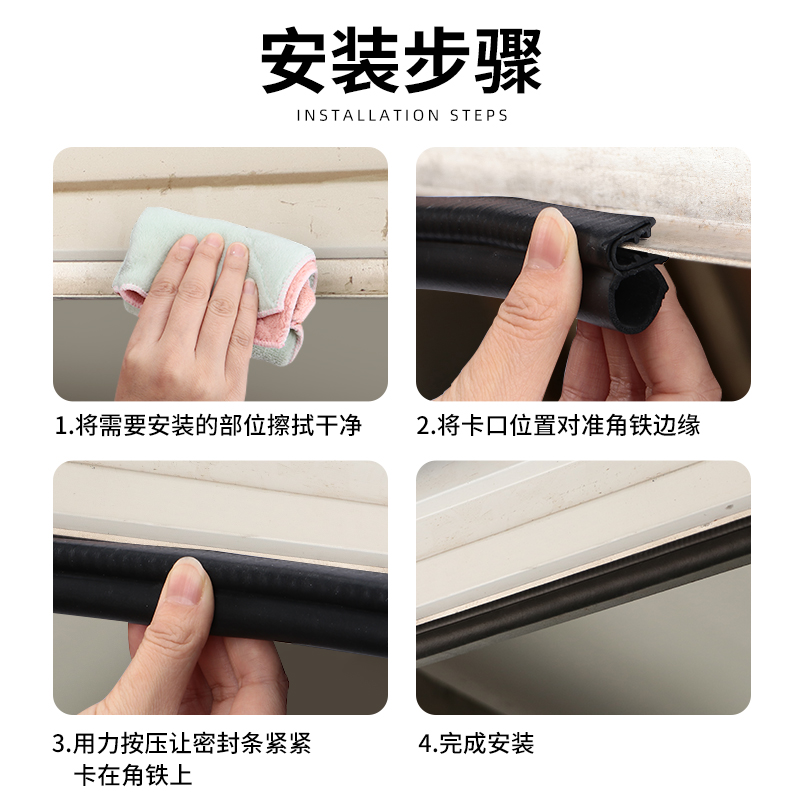 安装步骤
INSTALLATION STEPS

1.将需要安装的部位擦拭干净

2.将卡口位置对准角铁边缘

3.用力按压让密封条紧紧卡在角铁上

4.完成安装