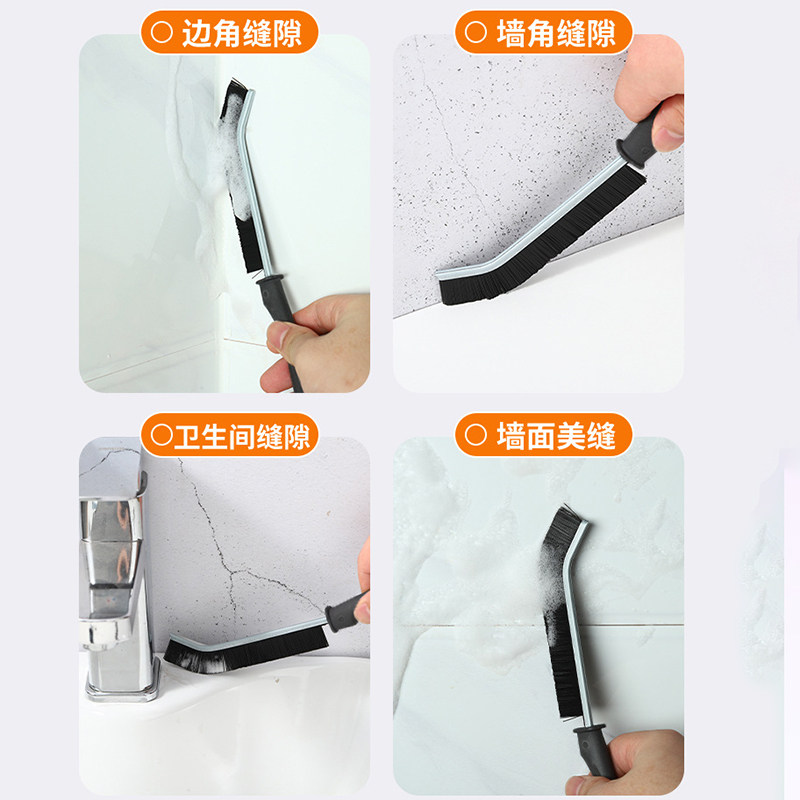 ○ 边角缝隙

○ 墙角缝隙

○卫生间缝隙

○ 墙面美缝