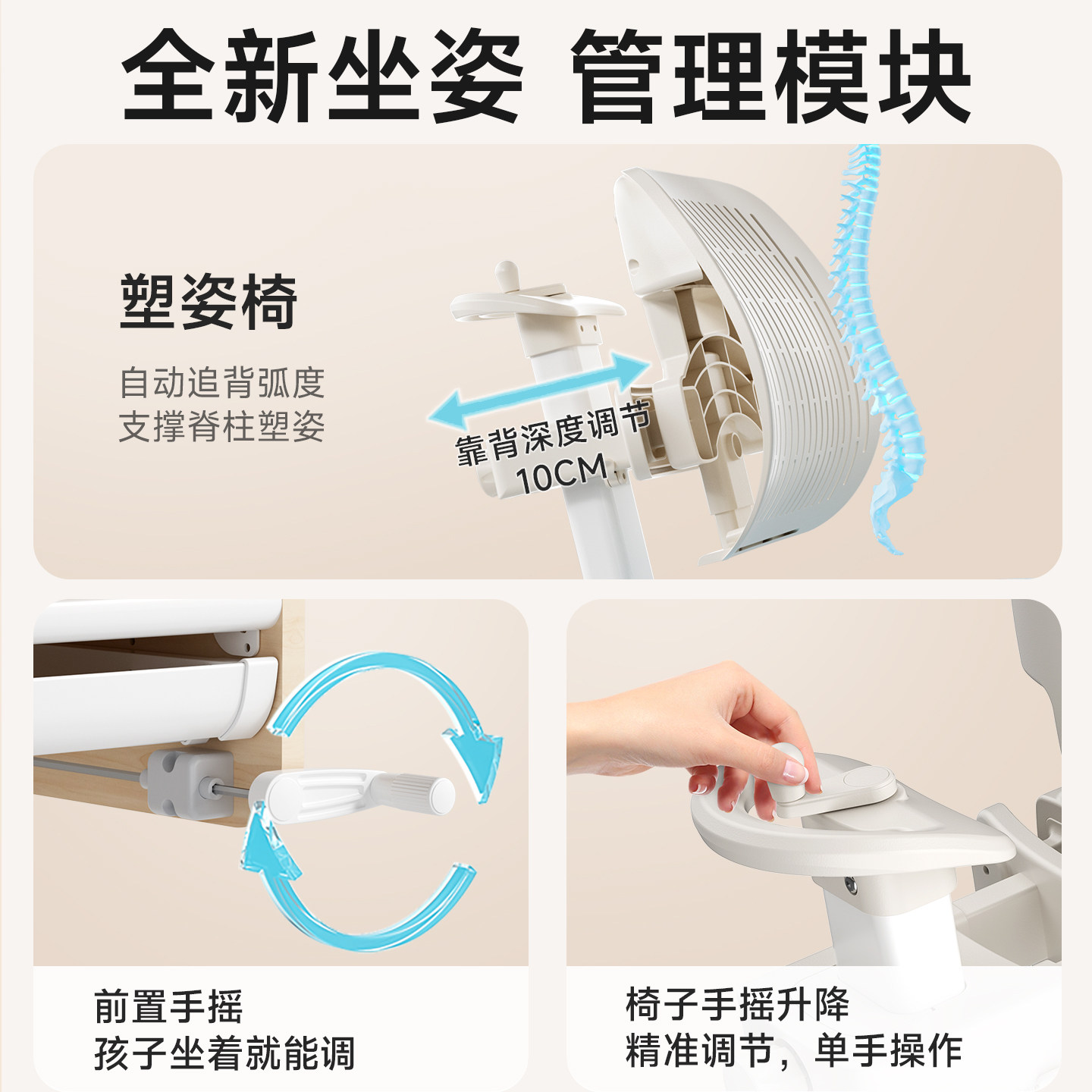 全新坐姿 管理模块

塑姿椅

自动追背弧度
支撑脊柱塑姿

靠背深度调节
10CM

前置手摇
孩子坐着就能调

椅子手摇升降
精准调节，单手操作