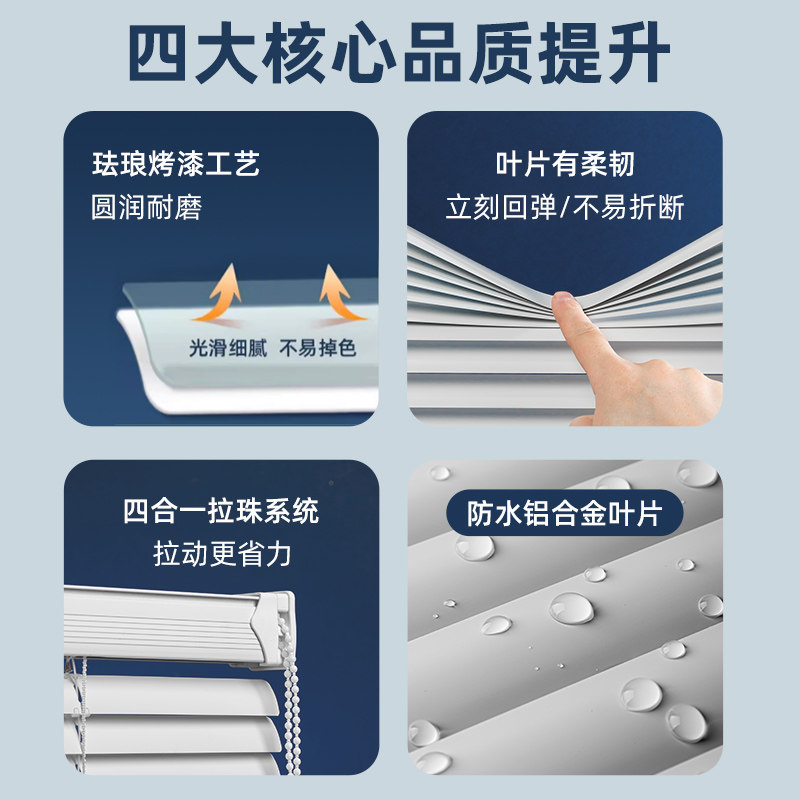 四大核心品质提升

珐琅烤漆工艺
圆润耐磨

光滑细腻 不易掉色

叶片有柔韧
立刻回弹/不易折断

四合一拉珠系统
拉动更省力

防水铝合金叶片