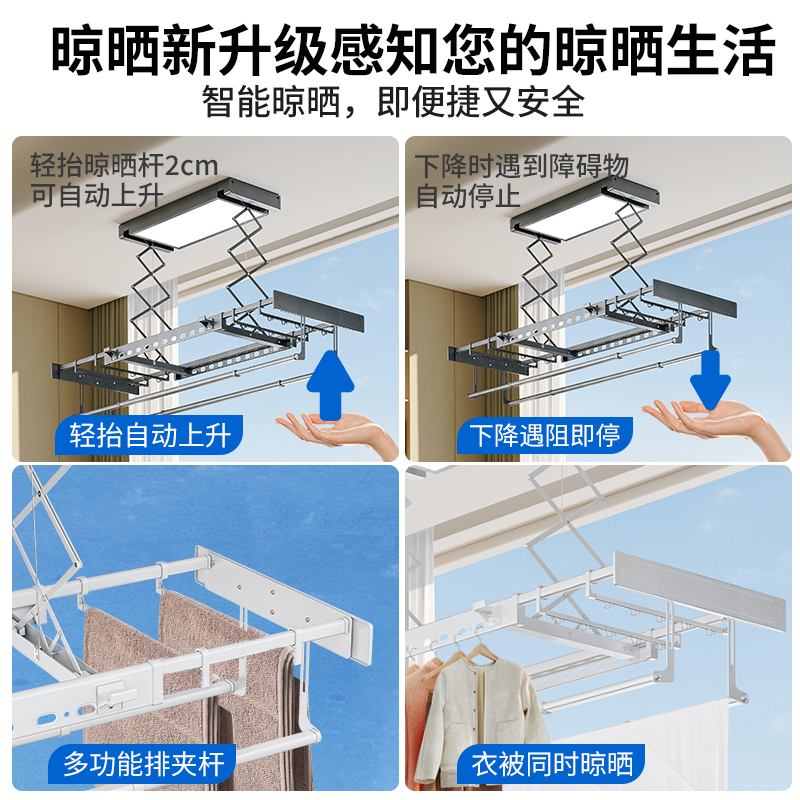 晾晒新升级感知您的晾晒生活
智能晾晒，即便捷又安全

轻抬晾晒杆2cm
可自动上升

轻抬自动上升

下降时遇到障碍物
自动停止

下降遇阻即停

多功能排夹杆

衣被同时晾晒