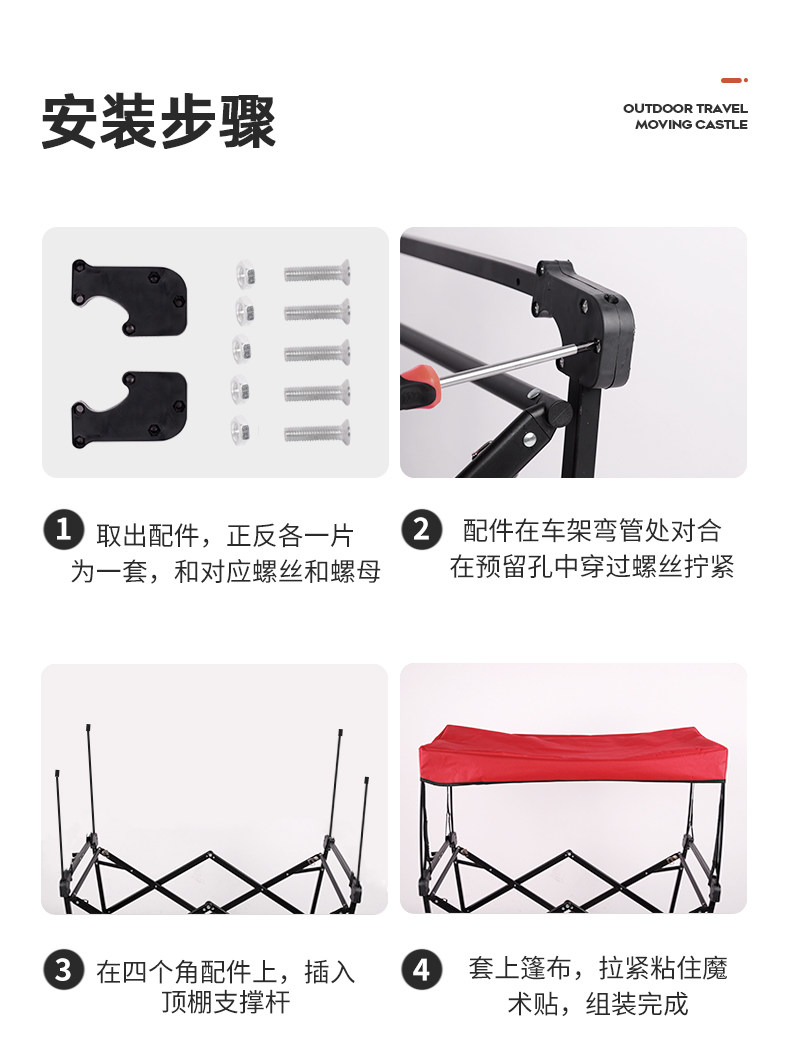 安装步骤

OUTDOOR TRAVEL
MOVING CASTLE

1 取出配件，正反各一片为一套，和对应螺丝和螺母

2 配件在车架弯管处对合在预留孔中穿过螺丝拧紧

3 在四个角配件上，插入顶棚支撑杆

4 套上篷布，拉紧粘住魔术贴，组装完成