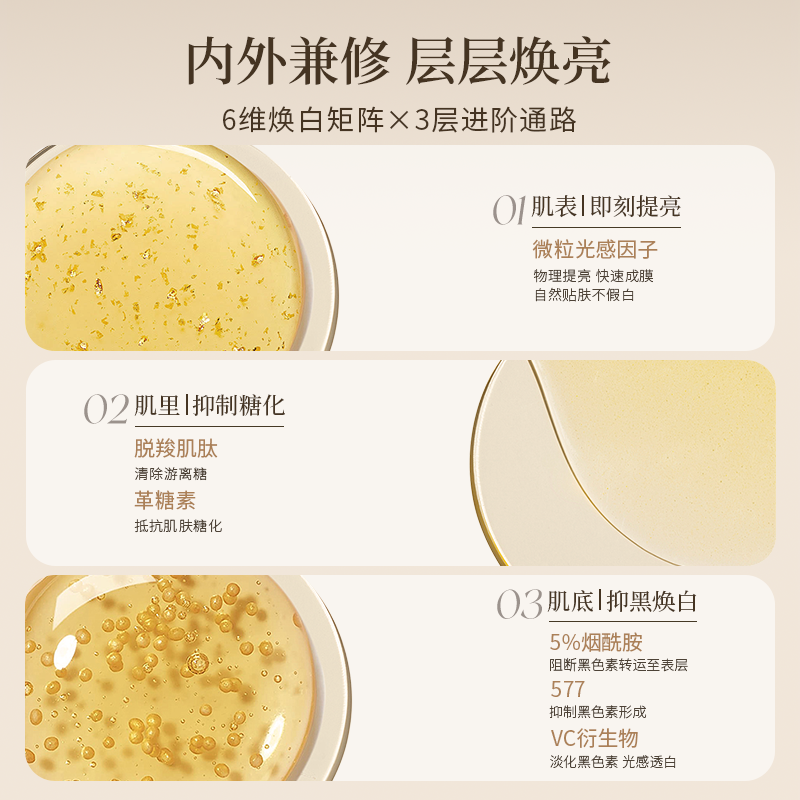 内外兼修 层层焕亮

6维焕白矩阵×3层进阶通路

01 肌表 | 即刻提亮

微粒光感因子

物理提亮 快速成膜
自然贴肤不假白

02 肌里 | 抑制糖化

脱羧肌肽

清除游离糖

革糖素

抵抗肌肤糖化

03 肌底 | 抑黑焕白

5%烟酰胺

阻断黑色素转运至表层

577

抑制黑色素形成

VC衍生物

淡化黑色素 光感透白