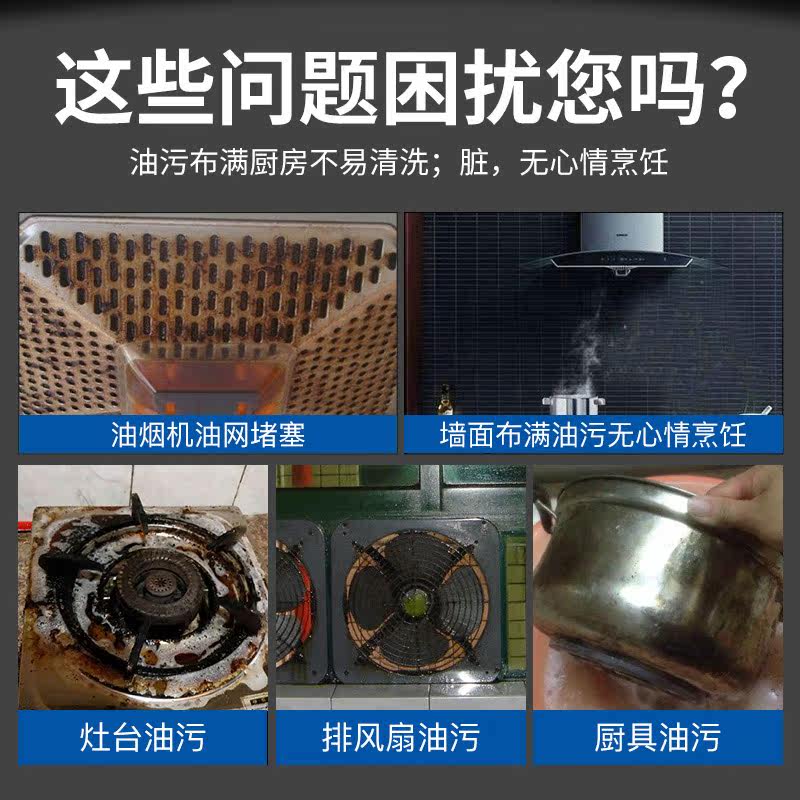 这些问题困扰您吗？

油污布满厨房不易清洗；脏，无心情烹饪

油烟机油网堵塞

墙面布满油污无心情烹饪

灶台油污

排风扇油污

厨具油污