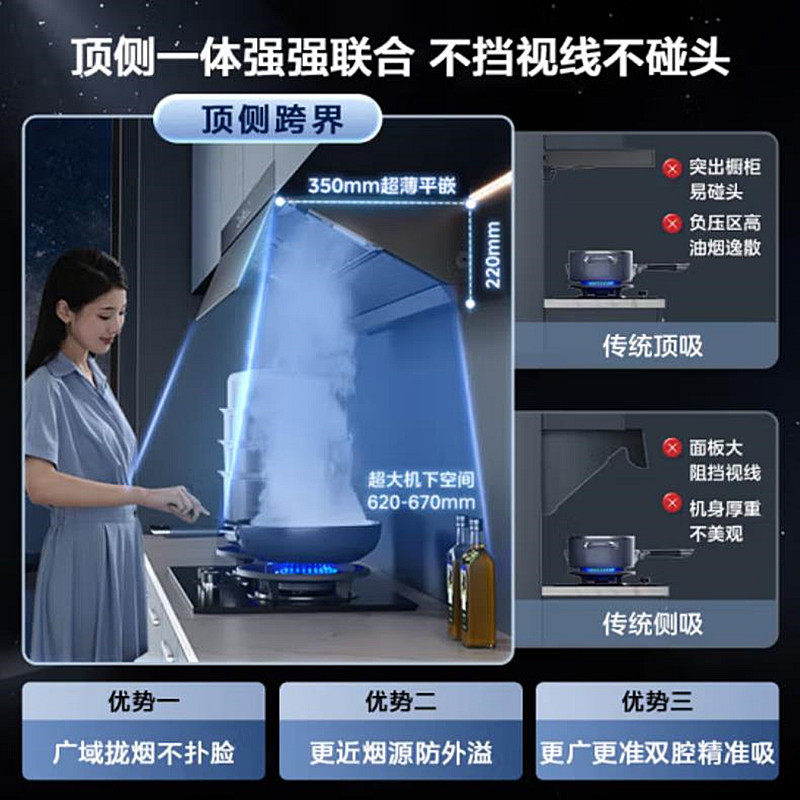 顶侧一体强强联合 不挡视线不碰头

顶侧跨界

350mm超薄平嵌

220mm

超大机下空间
620-670mm

突出橱柜
易碰头

负压区高
油烟逸散

传统顶吸

面板大
阻挡视线

机身厚重
不美观

传统侧吸

优势一
广域拢烟不扑脸

优势二
更近烟源防外溢

优势三
更广更准双腔精准吸