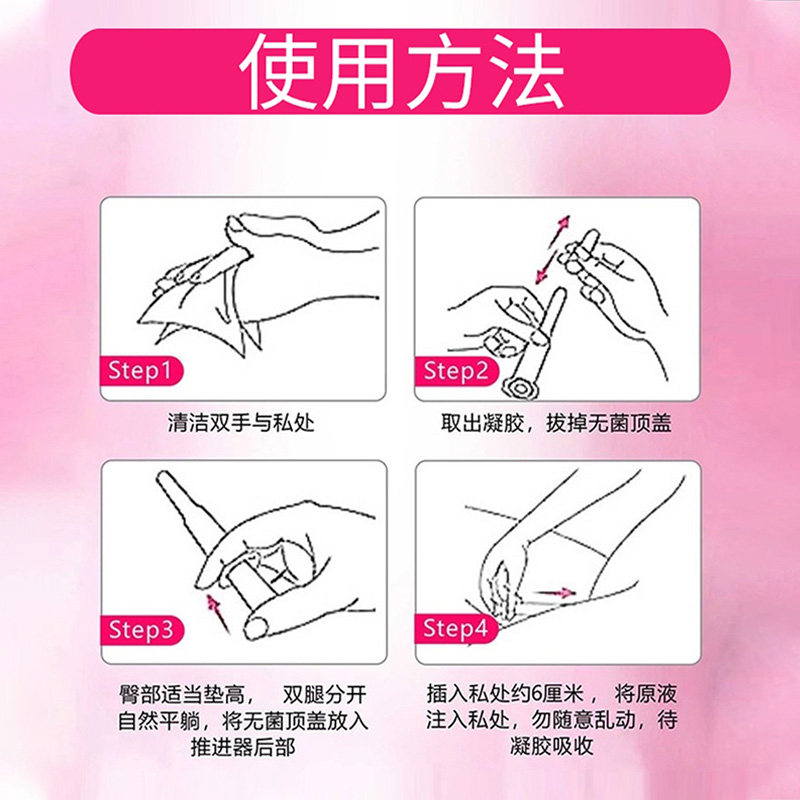 使用方法

Step1

清洁双手与私处

Step2

取出凝胶，拔掉无菌顶盖

Step3

臀部适当垫高， 双腿分开自然平躺，将无菌顶盖放入推进器后部

Step4

插入私处约6厘米， 将原液注入私处，勿随意乱动，待凝胶吸收